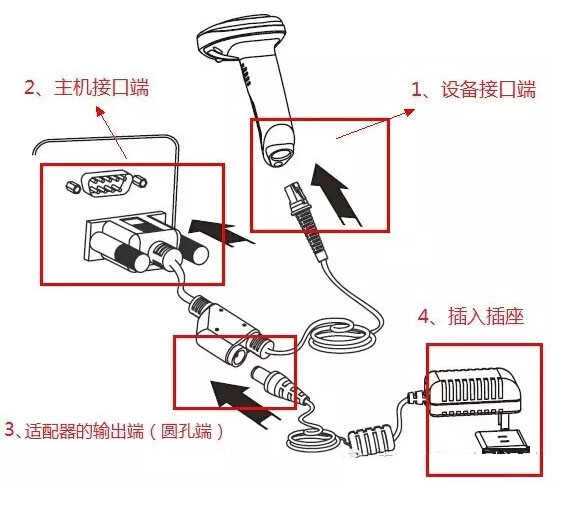 2、主机接口端

1、设备接口端

4、插入插座

3、适配器的输出端（圆孔端）